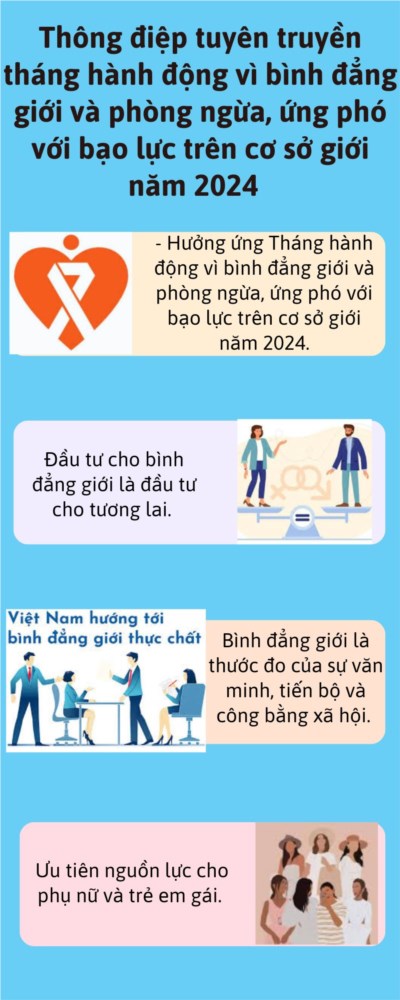 Thông điệp tuyên truyền tháng hành động vì bình đẳng giới và phòng ngừa, ứng phó với bạo lực trên cơ sở giới năm 2024

- Hưởng ứng Tháng hành động vì bình đẳng giới và phòng ngừa, ứng phó với bạo lực trên cơ sở giới năm 2024.

Đầu tư cho bình đẳng giới là đầu tư cho tương lai.

Việt Nam hướng tới bình đẳng giới thực chất

Bình đẳng giới là thước đo của sự văn minh, tiến bộ và công bằng xã hội.

Ưu tiên nguồn lực cho phụ nữ và trẻ em gái.